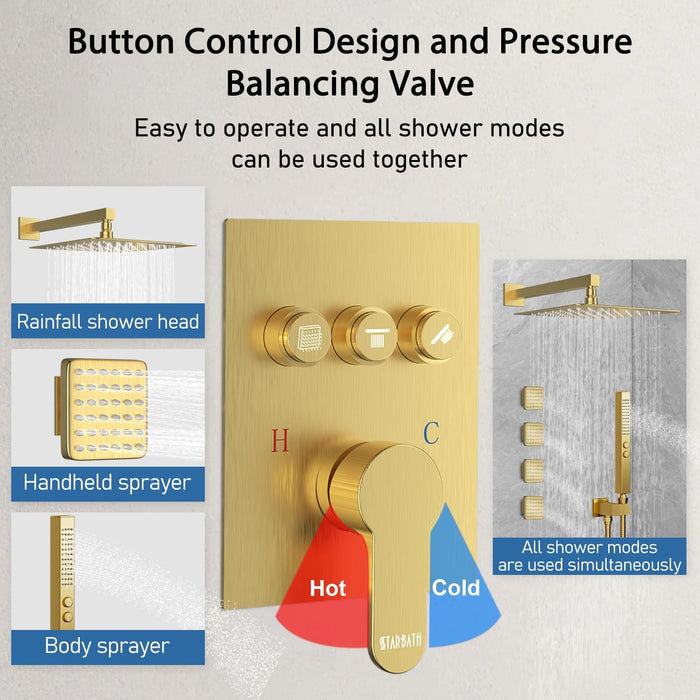 Button Control Design and Pressure Balancing Valve

Easy to operate and all shower modes can be used together

Rainfall shower head

Handheld sprayer

Body sprayer

H

C

Hot

Cold

STARBATH

All shower modes are used simultaneously