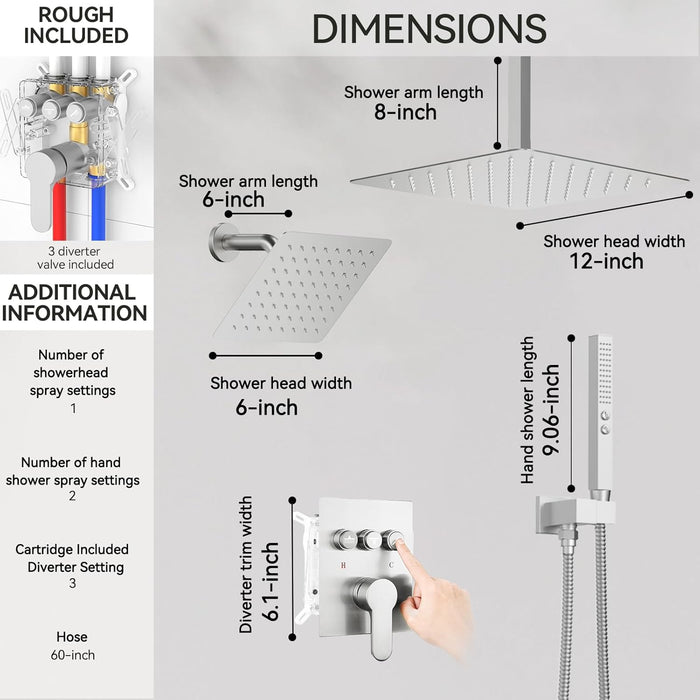 ROUGH INCLUDED

3 diverter valve included

ADDITIONAL INFORMATION

Number of showerhead spray settings
1

Number of hand shower spray settings
2

Cartridge Included Diverter Setting
3

Hose
60-inch

DIMENSIONS

Shower arm length
8-inch

Shower arm length
6-inch

Shower head width
12-inch

Shower head width
6-inch

Hand shower length
9.06-inch

Diverter trim width
6.1-inch

H C