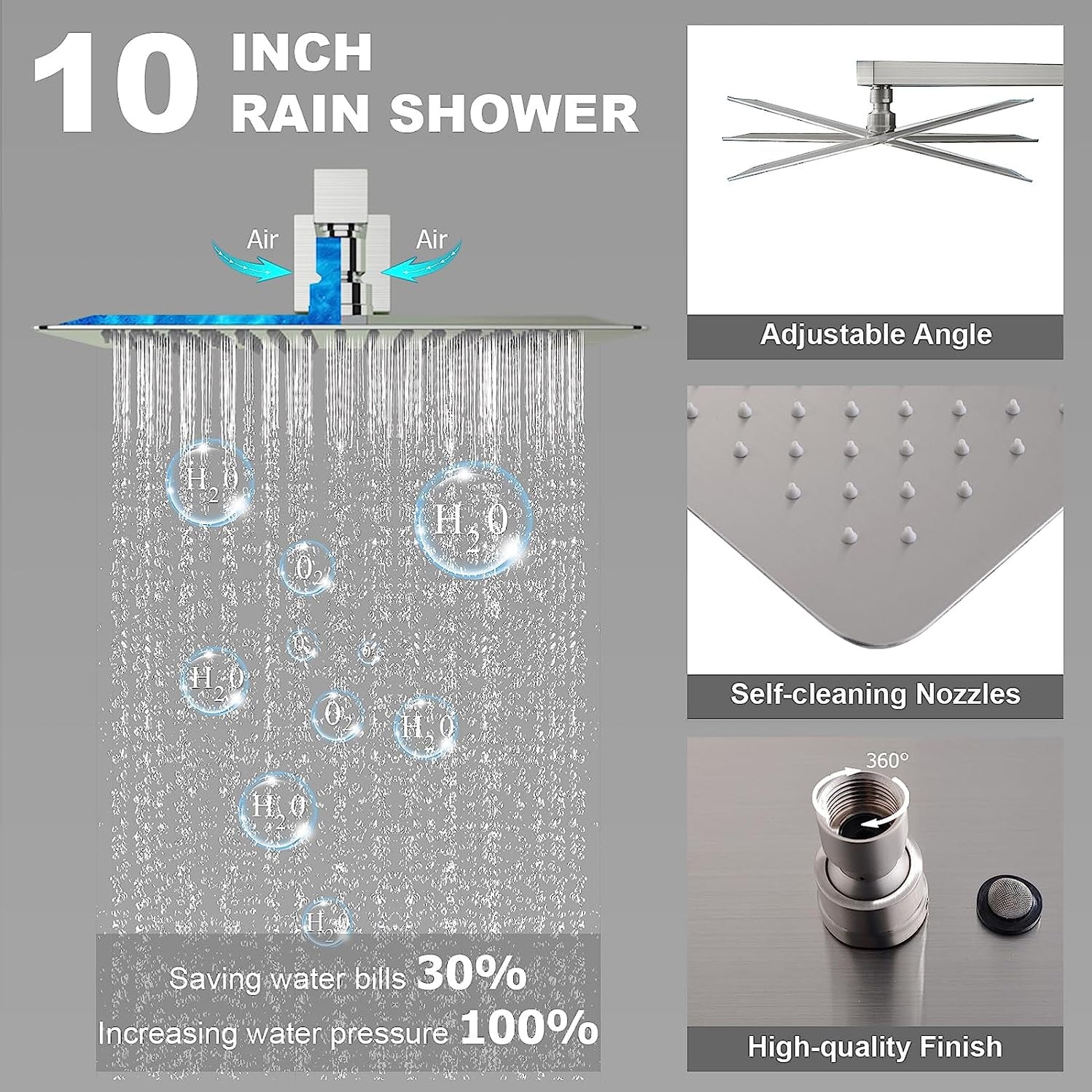 10 INCH RAIN SHOWER

Air

Air

$H_2O$

$H_2O$

$O_2$

$O_2$

$O_2$

$H_2O$

$O_2$

$H_2O$

$H_2O$

$H_2O$

Saving water bills 30%
Increasing water pressure 100%

Adjustable Angle

Self-cleaning Nozzles

360°

High-quality Finish