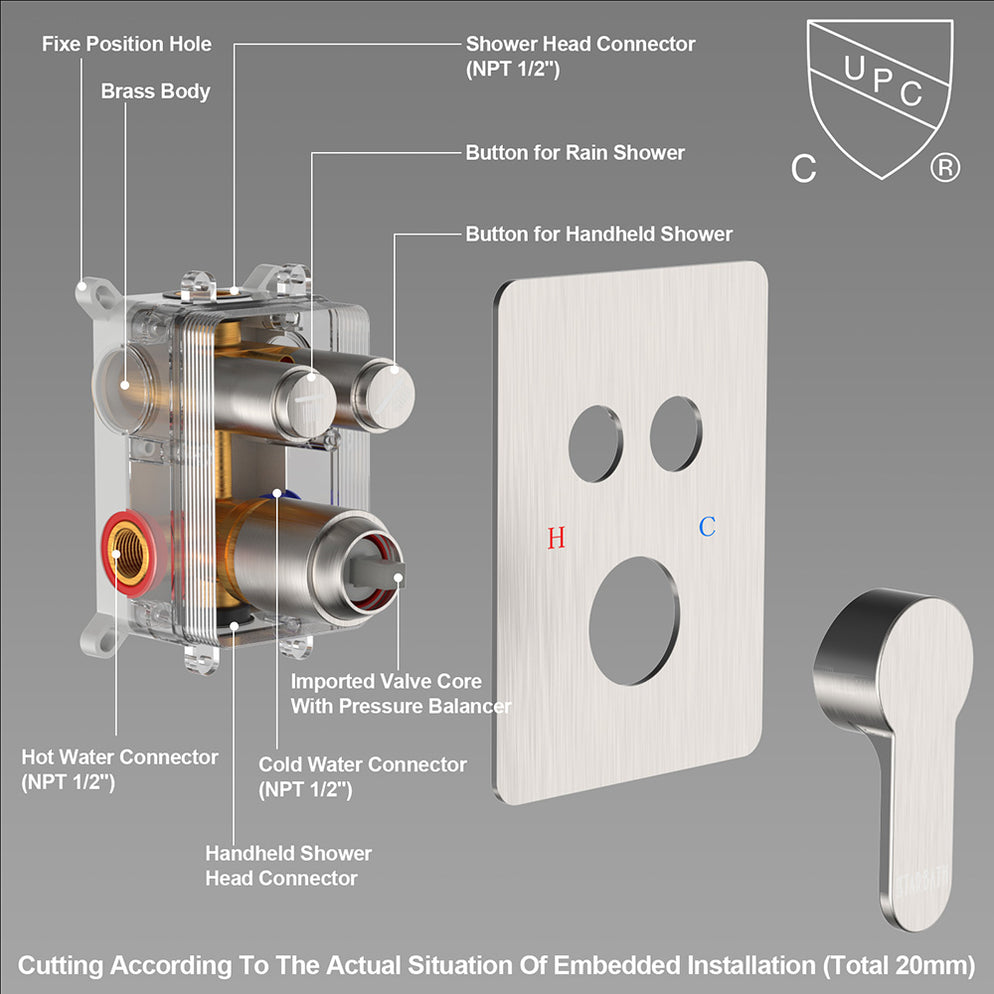 Fixe Position Hole

Brass Body

Shower Head Connector (NPT 1/2")

Button for Rain Shower

Button for Handheld Shower

UPC

C

®

H

C

Imported Valve Core With Pressure Balancer

Hot Water Connector (NPT 1/2")

Cold Water Connector (NPT 1/2")

Handheld Shower Head Connector

STARBATH

Cutting According To The Actual Situation Of Embedded Installation (Total 20mm)