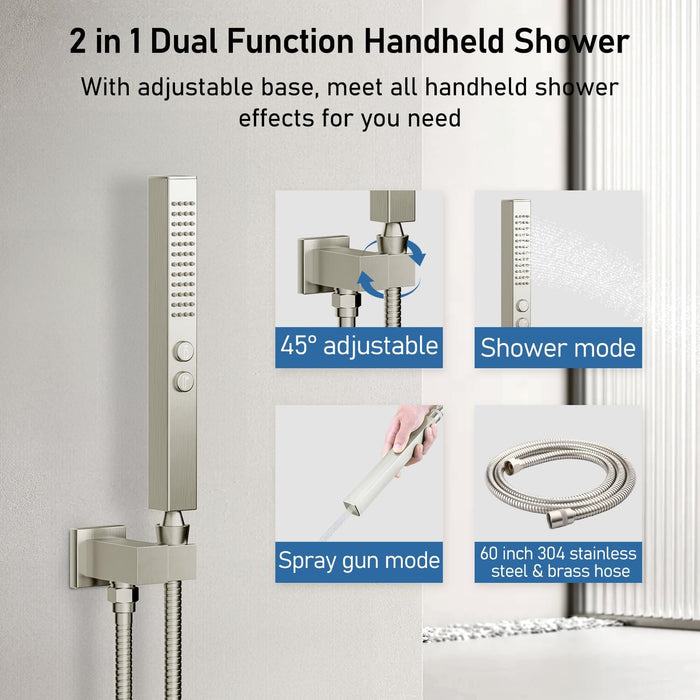 2 in 1 Dual Function Handheld Shower

With adjustable base, meet all handheld shower effects for you need

45° adjustable

Shower mode

Spray gun mode

60 inch 304 stainless steel & brass hose