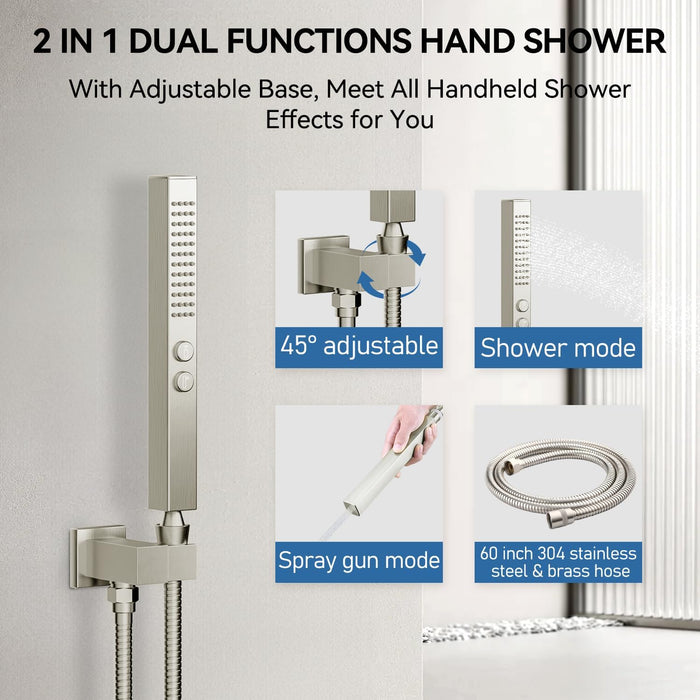 2 IN 1 DUAL FUNCTIONS HAND SHOWER

With Adjustable Base, Meet All Handheld Shower Effects for You

45° adjustable

Shower mode

Spray gun mode

60 inch 304 stainless steel & brass hose