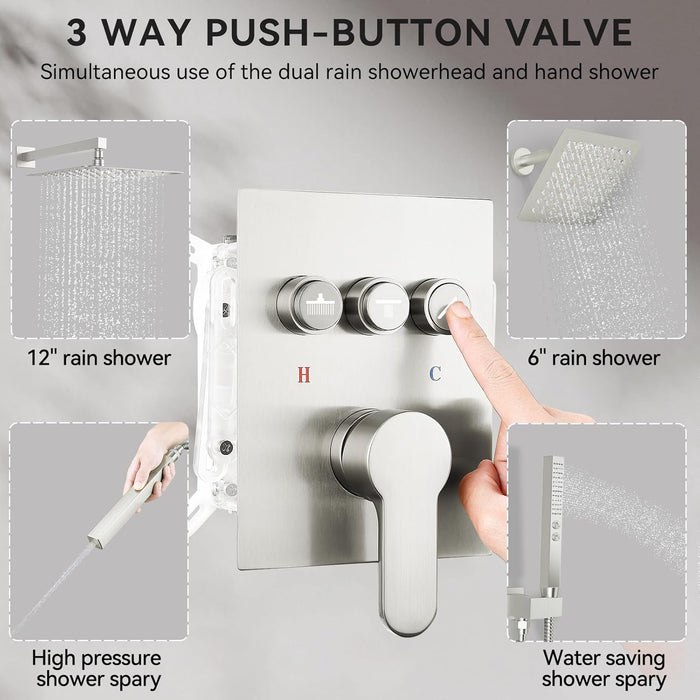 3 WAY PUSH-BUTTON VALVE

Simultaneous use of the dual rain showerhead and hand shower

12" rain shower

H

C

6" rain shower

High pressure shower spary

Water saving shower spary