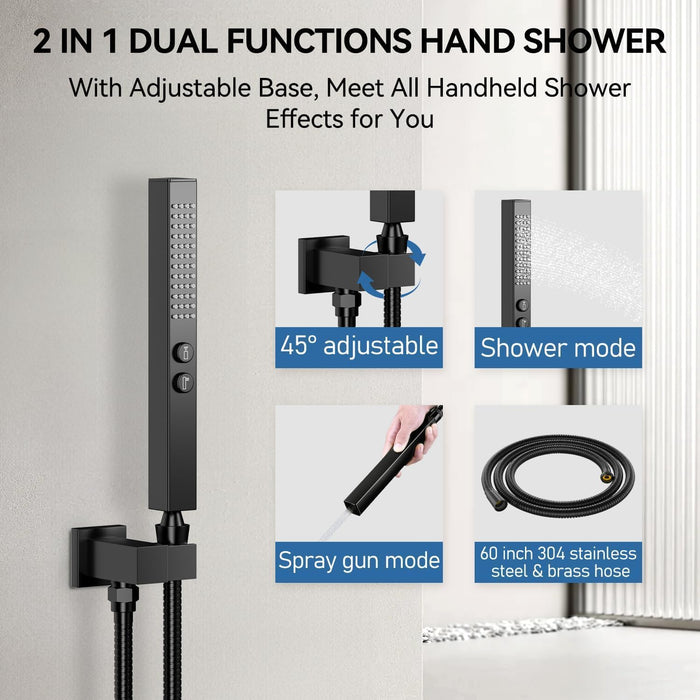 2 IN 1 DUAL FUNCTIONS HAND SHOWER

With Adjustable Base, Meet All Handheld Shower Effects for You

45° adjustable

Shower mode

Spray gun mode

60 inch 304 stainless steel & brass hose