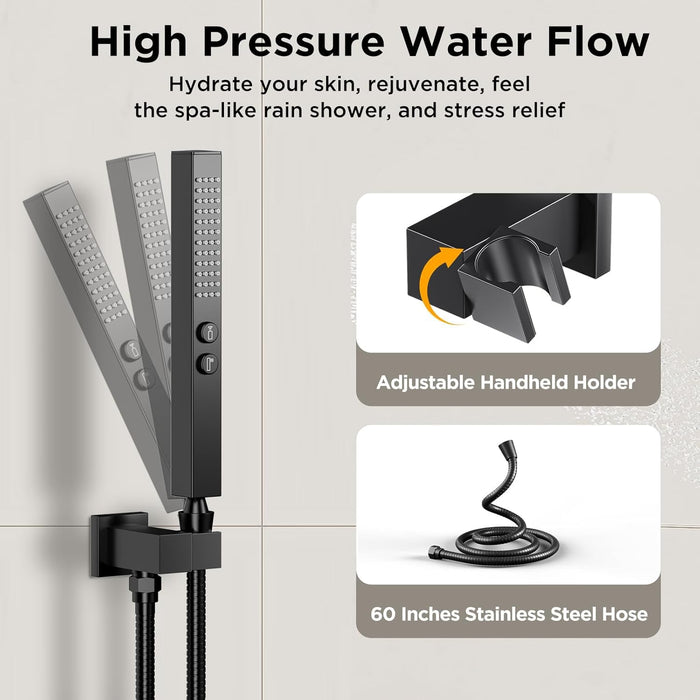 High Pressure Water Flow

Hydrate your skin, rejuvenate, feel the spa-like rain shower, and stress relief

Adjustable Handheld Holder

60 Inches Stainless Steel Hose