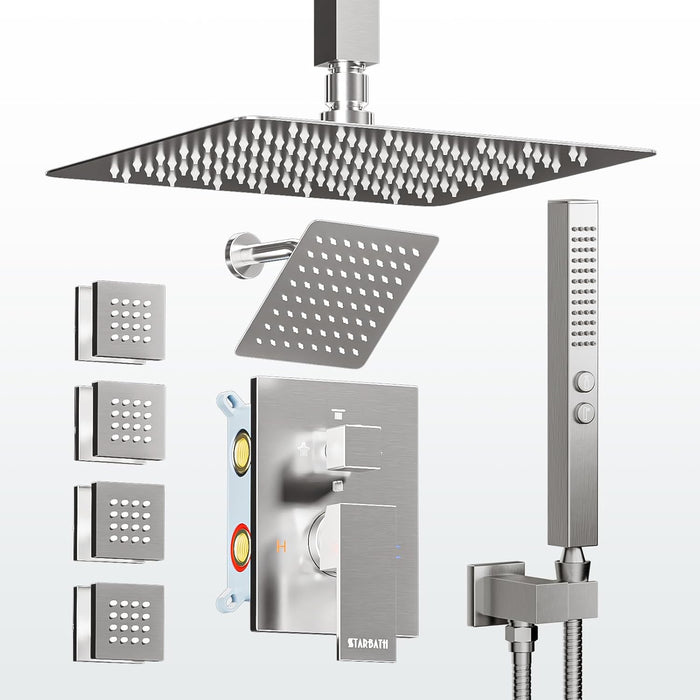 H
STARBATH